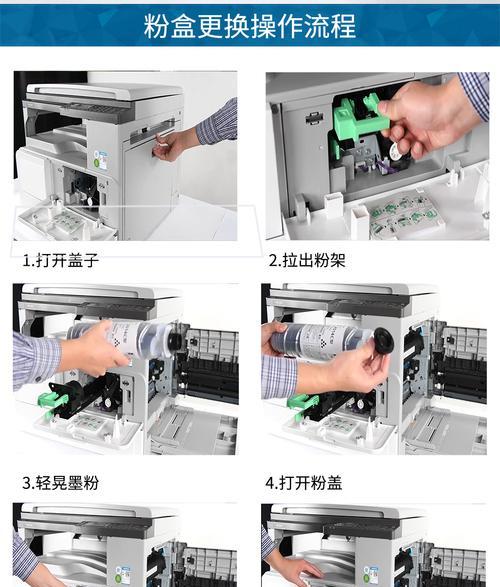 粉盒更换操作流程

1.打开盖子

2.拉出粉架

3.轻晃墨粉

4.打开粉盖