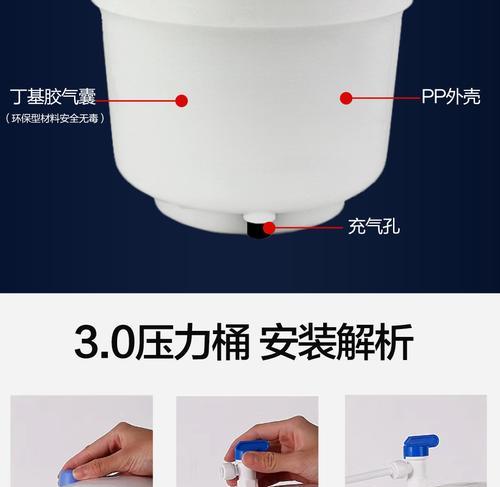 丁基胶气囊
（环保型材料安全无毒）

PP外壳

充气孔

3.0压力桶 安装解析